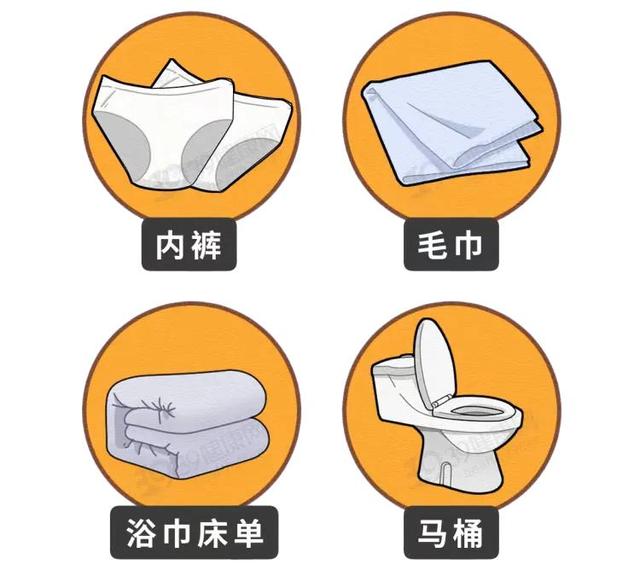 内裤

毛巾

浴巾床单

马桶